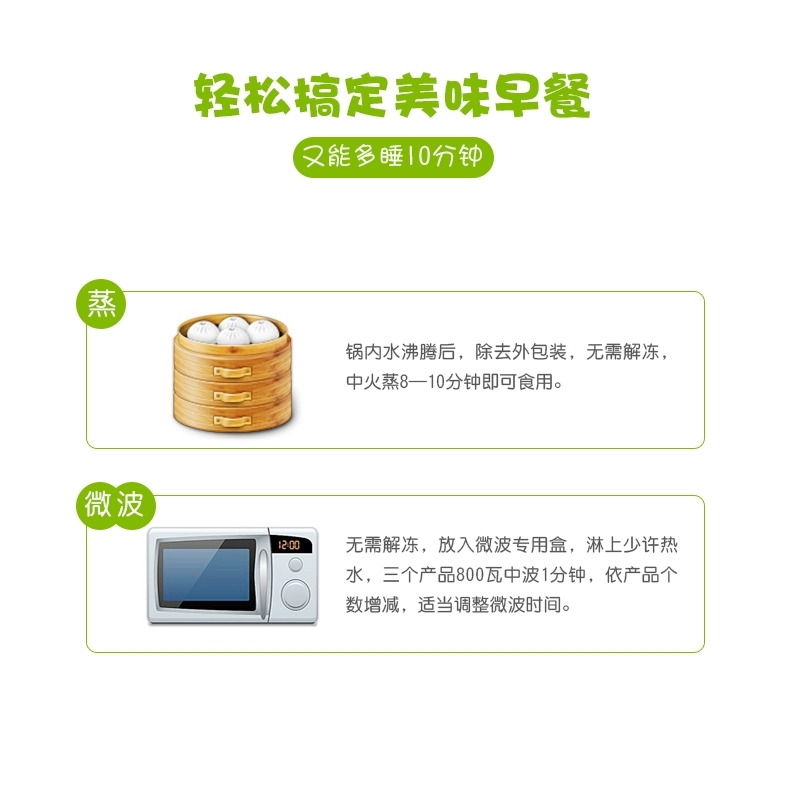 轻松搞定美味早餐

又能多睡10分钟

蒸

锅内水沸腾后，除去外包装，无需解冻，中火蒸8—10分钟即可食用。

微波

12:00

无需解冻，放入微波专用盒，淋上少许热水，三个产品800瓦中波1分钟，依产品个数增减，适当调整微波时间。